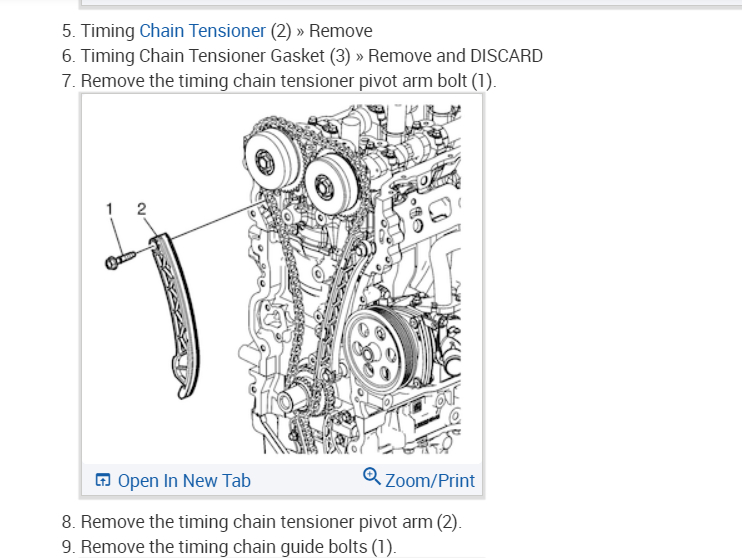 5. Timing Chain Tensioner (2) » Remove
6. Timing Chain Tensioner Gasket (3) » Remove and DISCARD
7. Remove the timing chain tensioner pivot arm bolt (1).

1 2

Open In New Tab Zoom/Print

8. Remove the timing chain tensioner pivot arm (2).
9. Remove the timing chain guide bolts (1).