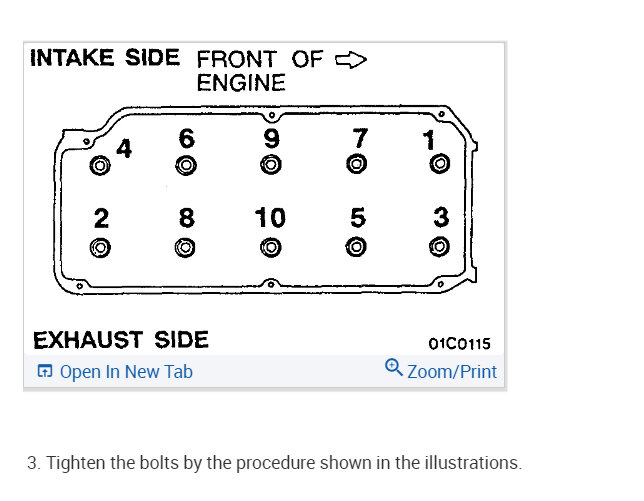 INTAKE SIDE FRONT OF ENGINE

4 6 9 7 1

2 8 10 5 3

EXHAUST SIDE 01C0115

Open In New Tab Zoom/Print

3. Tighten the bolts by the procedure shown in the illustrations.