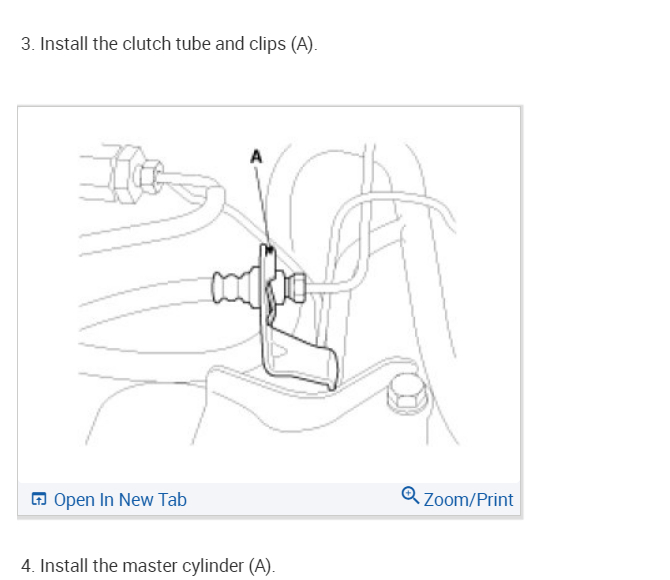 3. Install the clutch tube and clips (A).

A

Open In New Tab

Zoom/Print

4. Install the master cylinder (A).