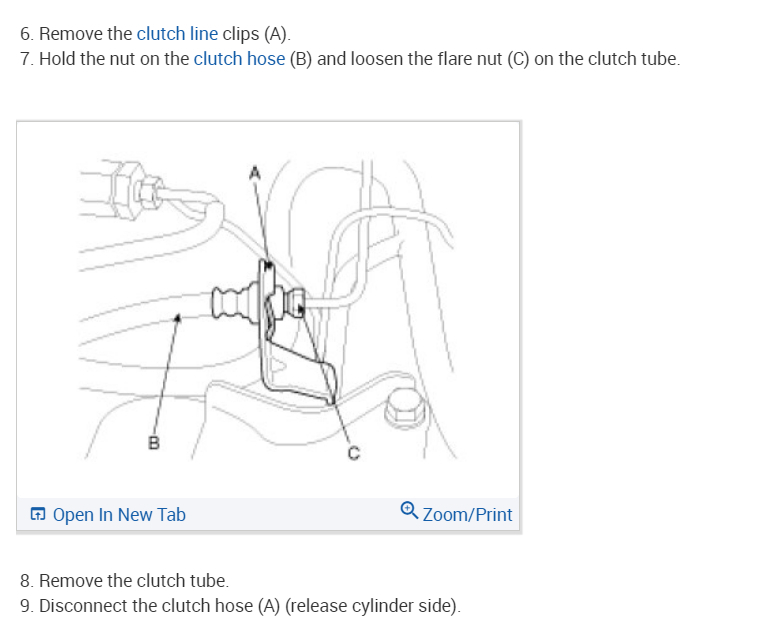 6. Remove the clutch line clips (A).
7. Hold the nut on the clutch hose (B) and loosen the flare nut (C) on the clutch tube.

A

B

C

Open In New Tab

Zoom/Print

8. Remove the clutch tube.
9. Disconnect the clutch hose (A) (release cylinder side).