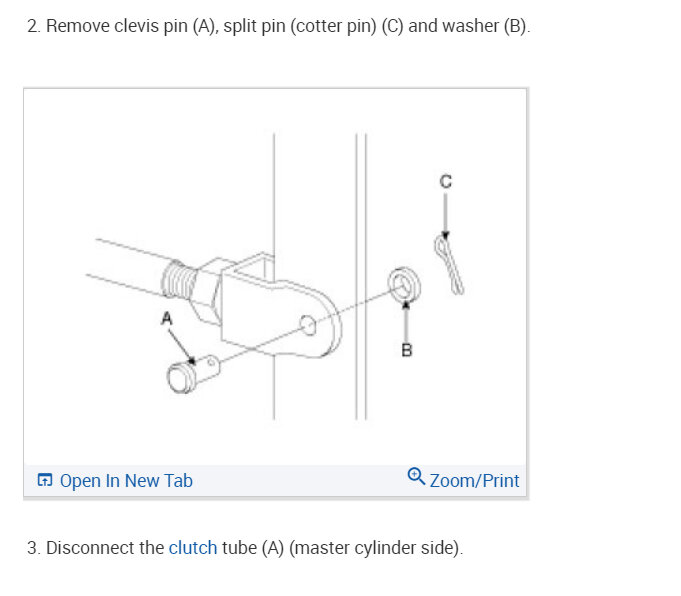 2. Remove clevis pin (A), split pin (cotter pin) (C) and washer (B).

C

A

B

Open In New Tab

Zoom/Print

3. Disconnect the clutch tube (A) (master cylinder side).