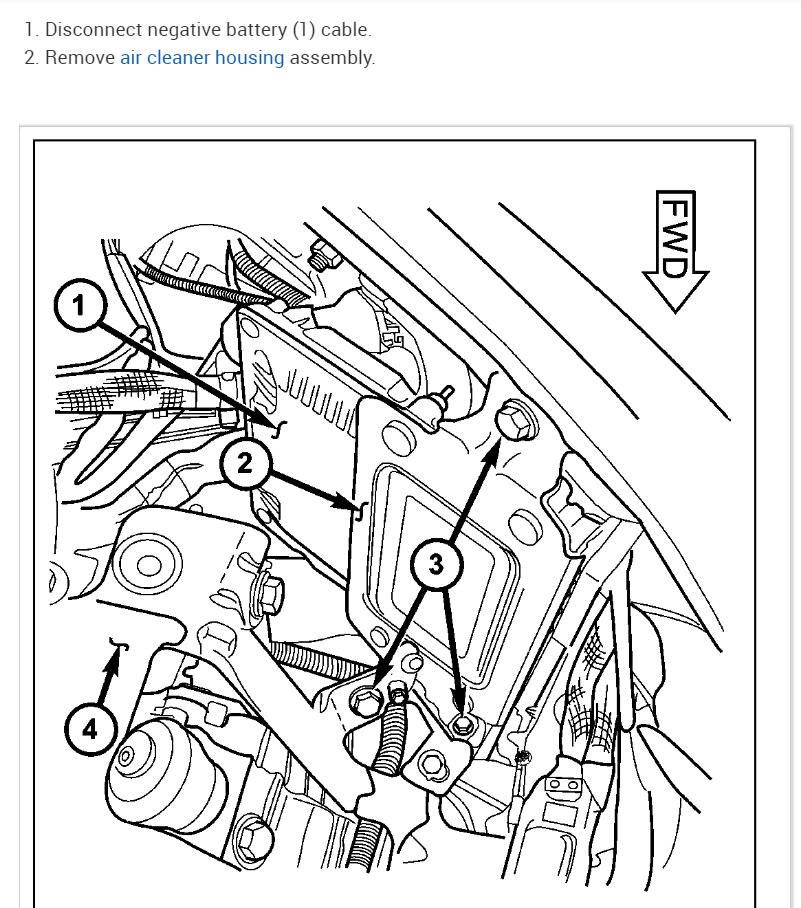 1. Disconnect negative battery (1) cable.
2. Remove air cleaner housing assembly.

FWD

1

2

3

4