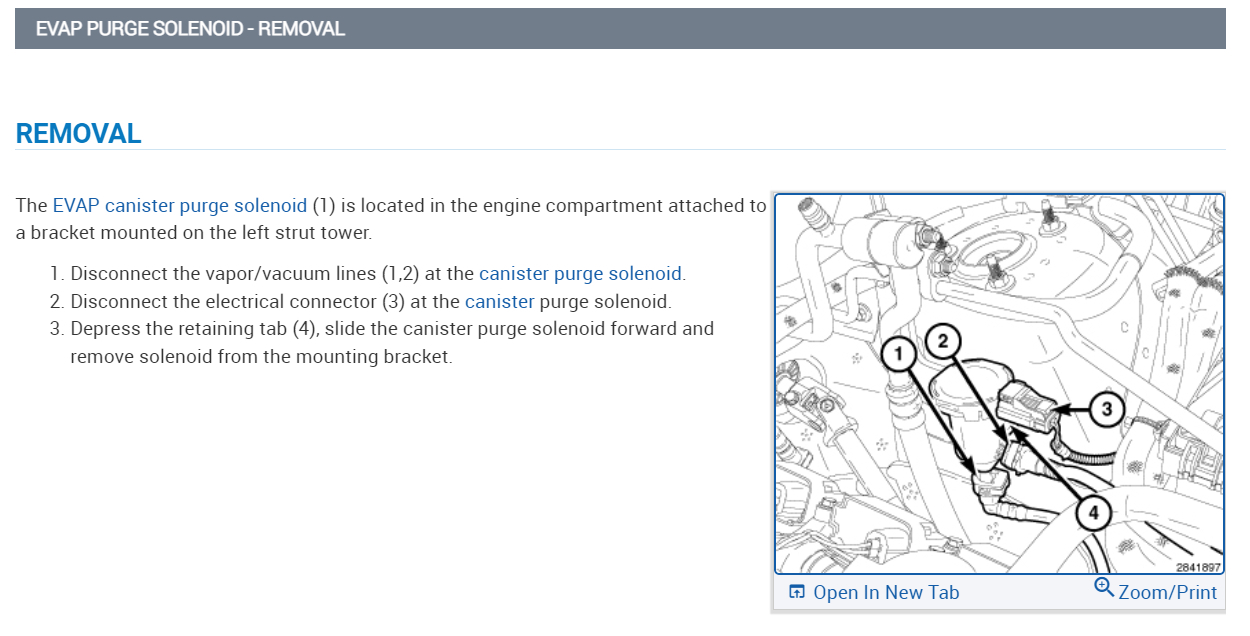 EVAP PURGE SOLENOID - REMOVAL

REMOVAL

The EVAP canister purge solenoid (1) is located in the engine compartment attached to a bracket mounted on the left strut tower.

1. Disconnect the vapor/vacuum lines (1,2) at the canister purge solenoid.
2. Disconnect the electrical connector (3) at the canister purge solenoid.
3. Depress the retaining tab (4), slide the canister purge solenoid forward and remove solenoid from the mounting bracket.

1
2
3
4
2841897

Open In New Tab
Zoom/Print