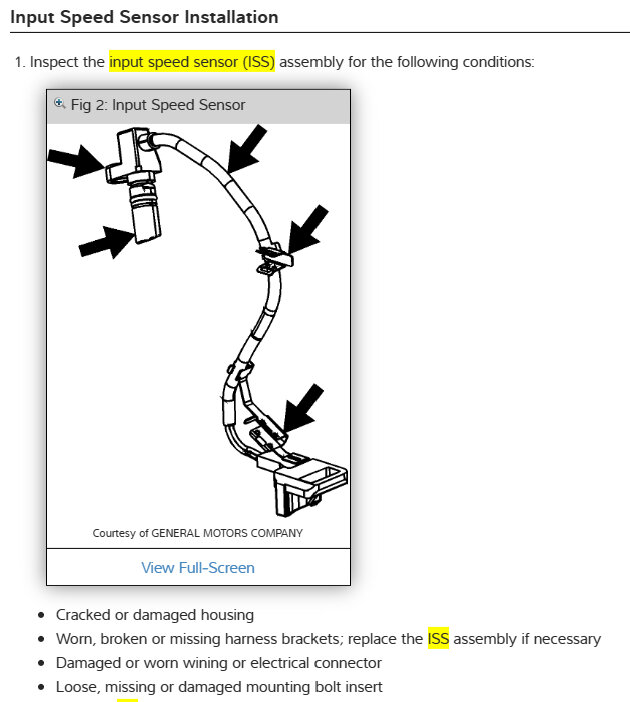 Input Speed Sensor Installation

1. Inspect the input speed sensor (ISS) assembly for the following conditions:

Fig 2: Input Speed Sensor

Courtesy of GENERAL MOTORS COMPANY

View Full-Screen

- Cracked or damaged housing
- Worn, broken or missing harness brackets; replace the ISS assembly if necessary
- Damaged or worn wining or electrical connector
- Loose, missing or damaged mounting bolt insert