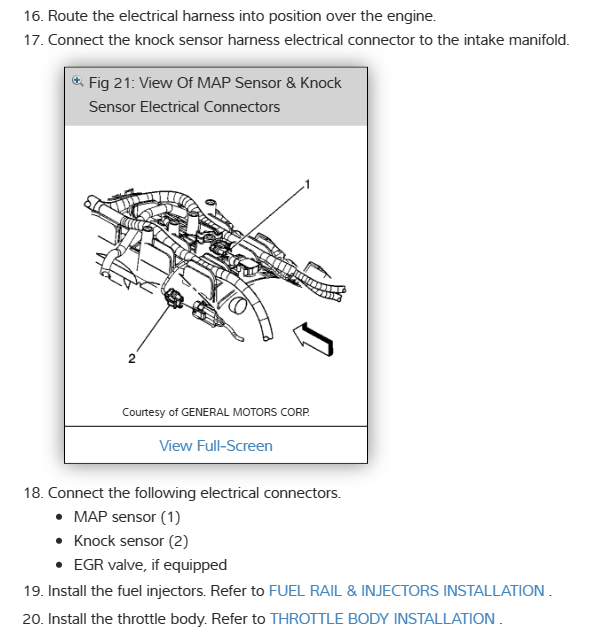 16. Route the electrical harness into position over the engine.
17. Connect the knock sensor harness electrical connector to the intake manifold.

Fig 21: View Of MAP Sensor & Knock Sensor Electrical Connectors

1
2

Courtesy of GENERAL MOTORS CORP.

View Full-Screen

18. Connect the following electrical connectors.
• MAP sensor (1)
• Knock sensor (2)
• EGR valve, if equipped
19. Install the fuel injectors. Refer to FUEL RAIL & INJECTORS INSTALLATION .
20. Install the throttle body. Refer to THROTTLE BODY INSTALLATION .