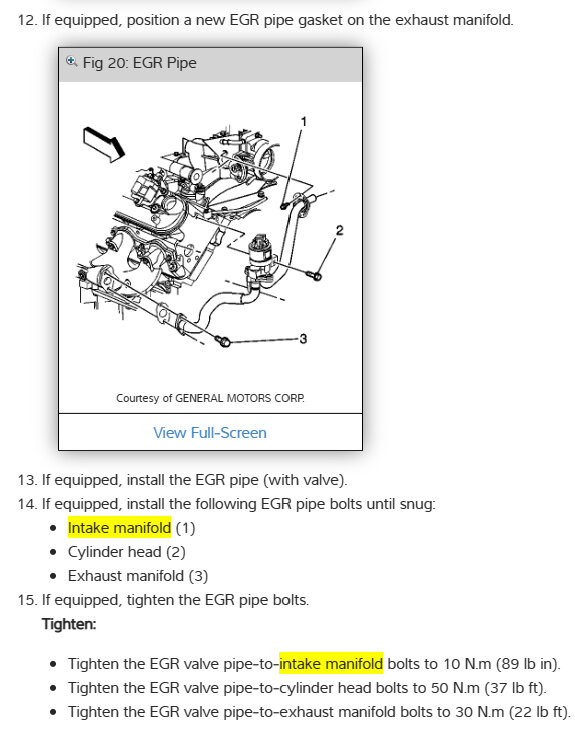 12. If equipped, position a new EGR pipe gasket on the exhaust manifold.

Fig 20: EGR Pipe

1

2

3

Courtesy of GENERAL MOTORS CORP.

View Full-Screen

13. If equipped, install the EGR pipe (with valve).
14. If equipped, install the following EGR pipe bolts until snug:
- Intake manifold (1)
- Cylinder head (2)
- Exhaust manifold (3)
15. If equipped, tighten the EGR pipe bolts.

Tighten:

- Tighten the EGR valve pipe-to-intake manifold bolts to 10 N.m (89 lb in).
- Tighten the EGR valve pipe-to-cylinder head bolts to 50 N.m (37 lb ft).
- Tighten the EGR valve pipe-to-exhaust manifold bolts to 30 N.m (22 lb ft).