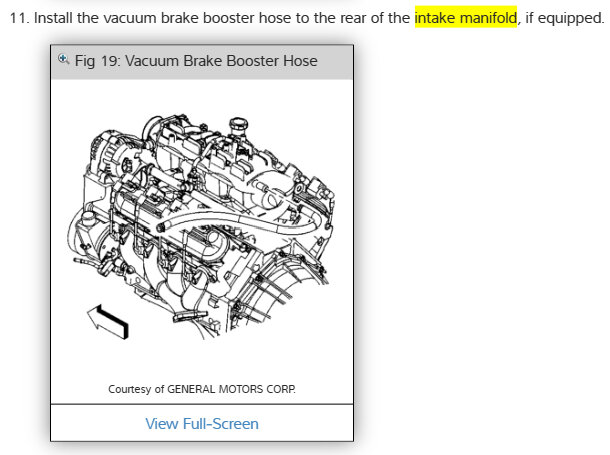 11. Install the vacuum brake booster hose to the rear of the intake manifold, if equipped.

Fig 19: Vacuum Brake Booster Hose

Courtesy of GENERAL MOTORS CORP.

View Full-Screen