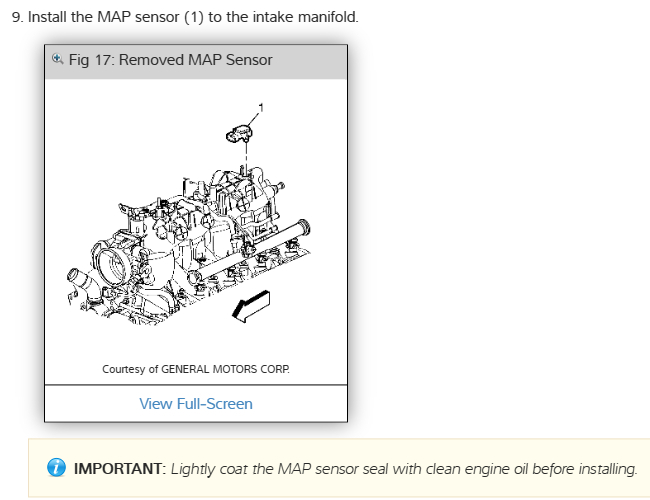 9. Install the MAP sensor (1) to the intake manifold.

Fig 17: Removed MAP Sensor

1

Courtesy of GENERAL MOTORS CORP.

View Full-Screen

IMPORTANT: Lightly coat the MAP sensor seal with clean engine oil before installing.