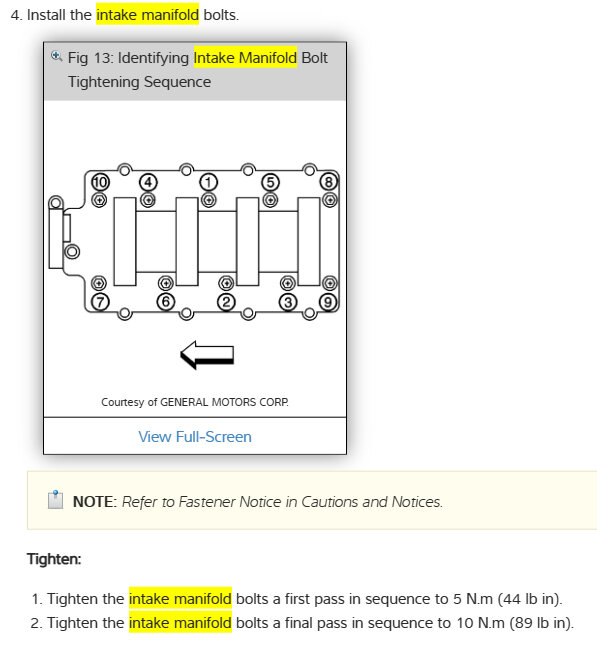 4. Install the intake manifold bolts.

Fig 13: Identifying Intake Manifold Bolt Tightening Sequence

10 4 1 5 8

7 6 2 3 9

Courtesy of GENERAL MOTORS CORP.

View Full-Screen

NOTE: Refer to Fastener Notice in Cautions and Notices.

Tighten:

1. Tighten the intake manifold bolts a first pass in sequence to 5 N.m (44 lb in).
2. Tighten the intake manifold bolts a final pass in sequence to 10 N.m (89 lb in).