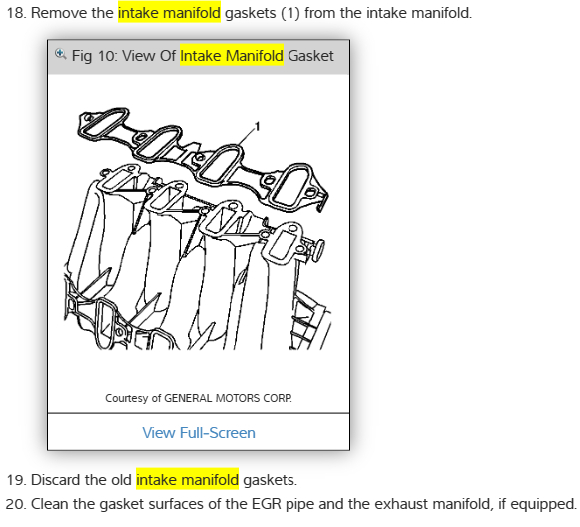 18. Remove the intake manifold gaskets (1) from the intake manifold.

Fig 10: View Of Intake Manifold Gasket

1

Courtesy of GENERAL MOTORS CORP.

View Full-Screen

19. Discard the old intake manifold gaskets.

20. Clean the gasket surfaces of the EGR pipe and the exhaust manifold, if equipped.