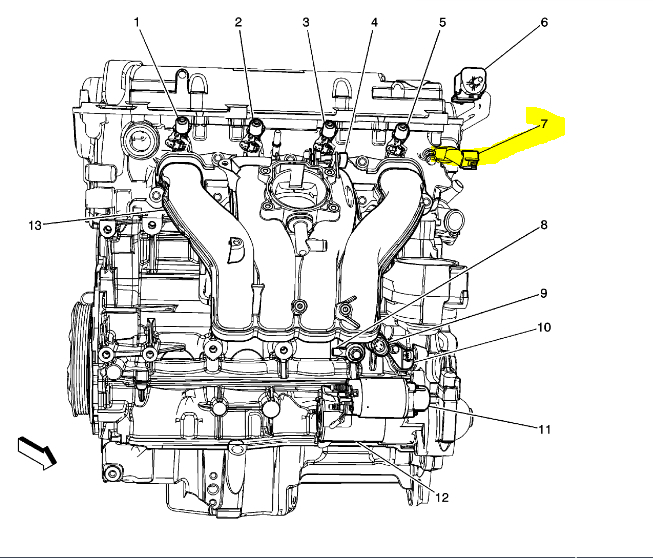 1
2
3
4
5
6
7
13
8
9
10
11
12