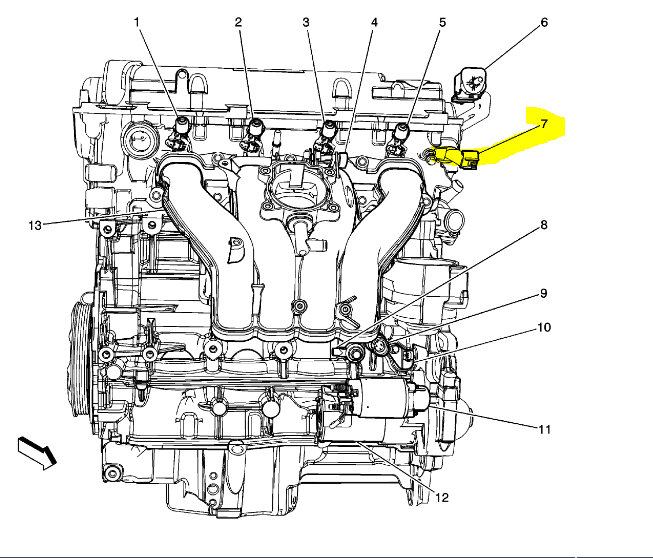 1
2
3
4
5
6
7
13
8
9
10
11
12