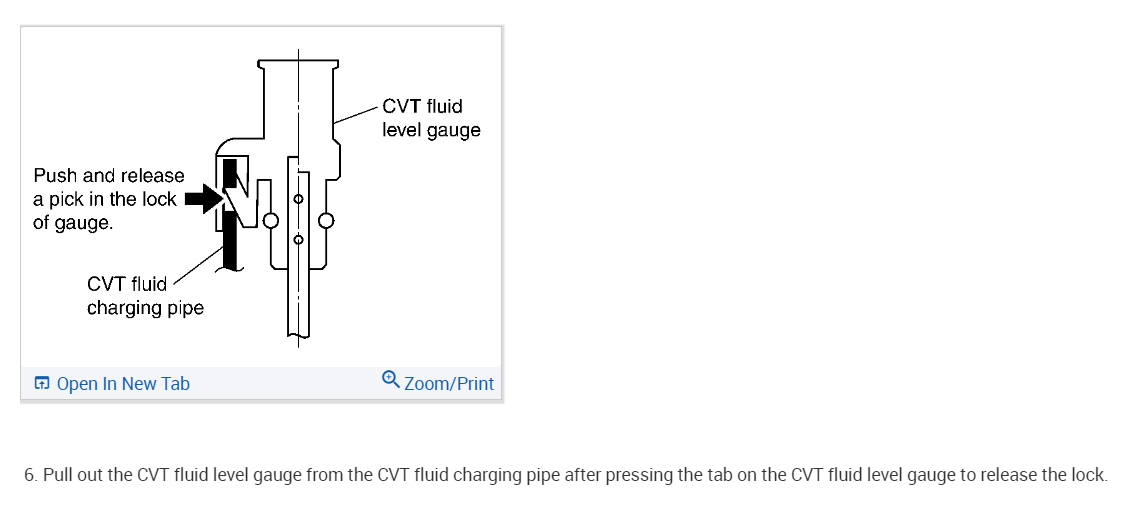 CVT fluid level gauge

Push and release a pick in the lock of gauge.

CVT fluid charging pipe

Open In New Tab

Zoom/Print

6. Pull out the CVT fluid level gauge from the CVT fluid charging pipe after pressing the tab on the CVT fluid level gauge to release the lock.