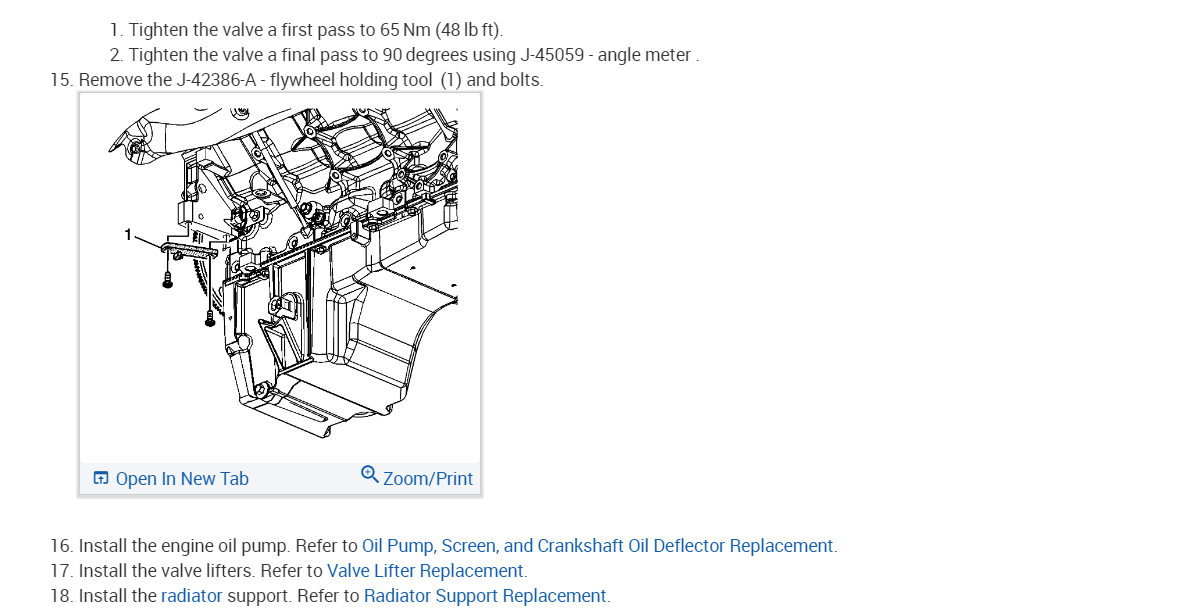 1. Tighten the valve a first pass to 65 Nm (48 lb ft).
2. Tighten the valve a final pass to 90 degrees using J-45059 - angle meter .
15. Remove the J-42386-A - flywheel holding tool (1) and bolts.

1

Open In New Tab
Zoom/Print

16. Install the engine oil pump. Refer to Oil Pump, Screen, and Crankshaft Oil Deflector Replacement.
17. Install the valve lifters. Refer to Valve Lifter Replacement.
18. Install the radiator support. Refer to Radiator Support Replacement.