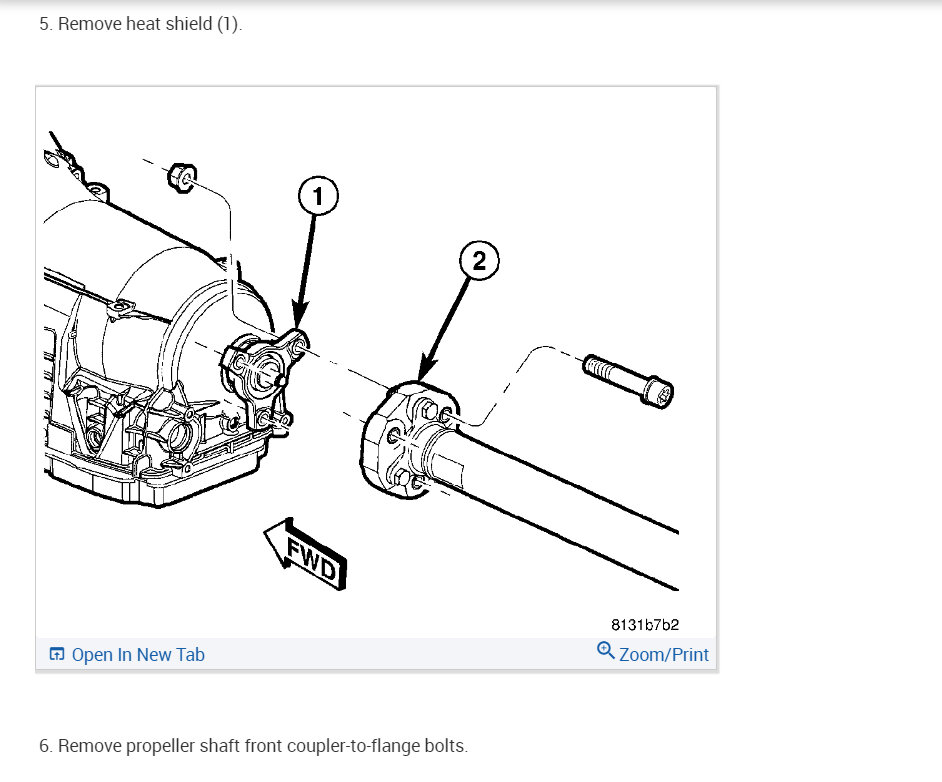 5. Remove heat shield (1).

1

2

FWD

8131b7b2

Open In New Tab

Zoom/Print

6. Remove propeller shaft front coupler-to-flange bolts.