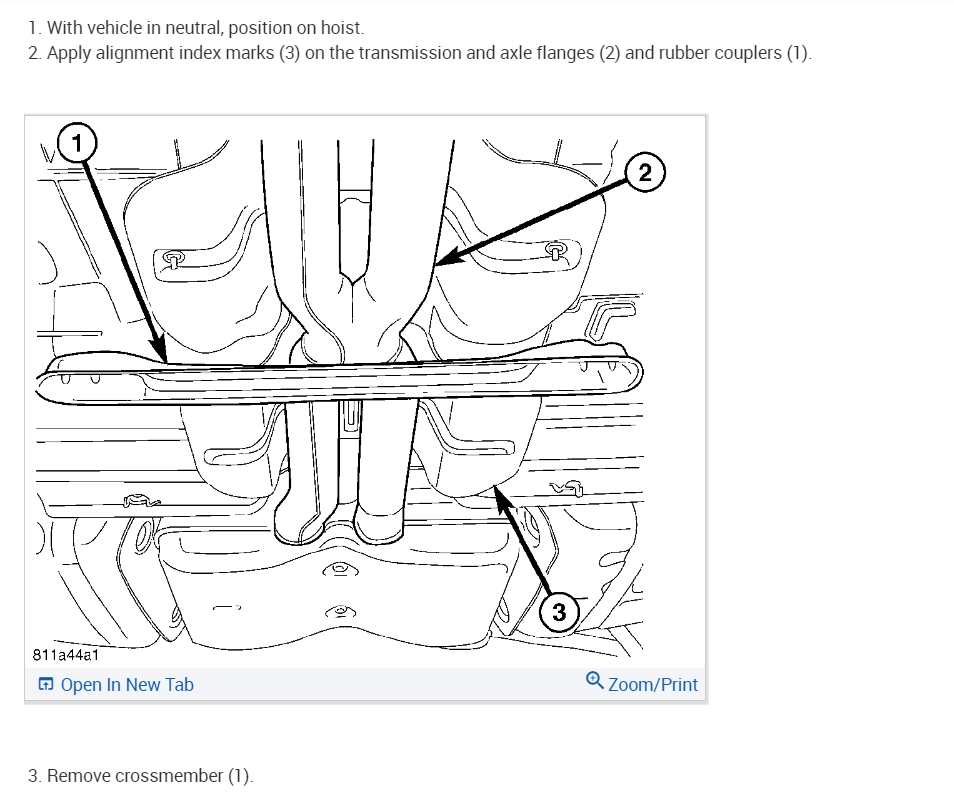 1. With vehicle in neutral, position on hoist.
2. Apply alignment index marks (3) on the transmission and axle flanges (2) and rubber couplers (1).

1
2
3
811a44a1
Open In New Tab
Zoom/Print

3. Remove crossmember (1).