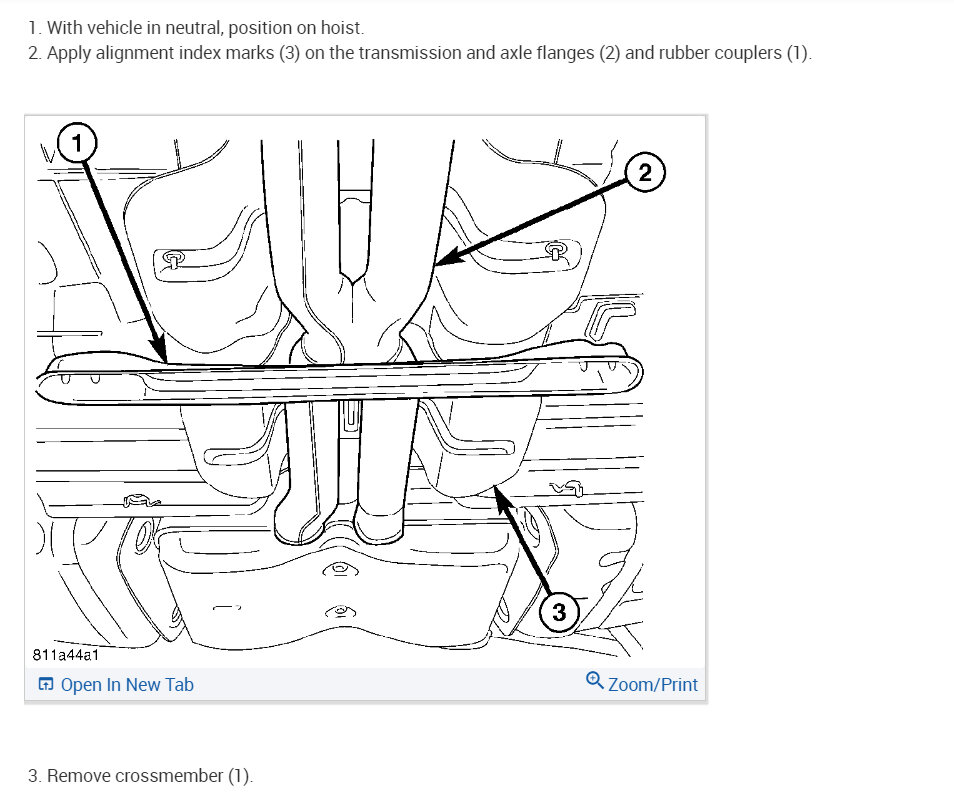 1. With vehicle in neutral, position on hoist.
2. Apply alignment index marks (3) on the transmission and axle flanges (2) and rubber couplers (1).

1

2

3

811a44a1

Open In New Tab

Zoom/Print

3. Remove crossmember (1).