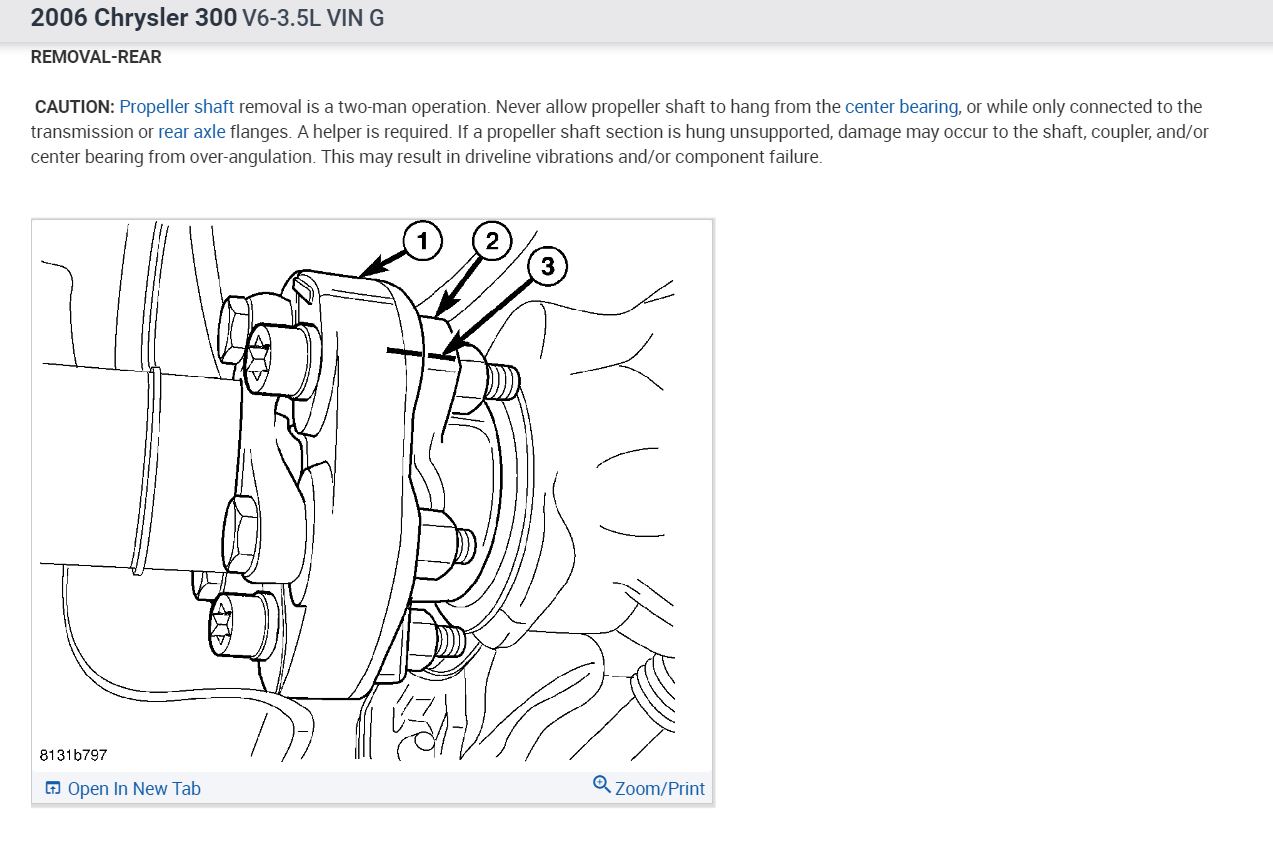 2006 Chrysler 300 V6-3.5L VIN G

REMOVAL-REAR

CAUTION: Propeller shaft removal is a two-man operation. Never allow propeller shaft to hang from the center bearing, or while only connected to the transmission or rear axle flanges. A helper is required. If a propeller shaft section is hung unsupported, damage may occur to the shaft, coupler, and/or center bearing from over-angulation. This may result in driveline vibrations and/or component failure.

1
2
3
8131b797

Open In New Tab
Zoom/Print