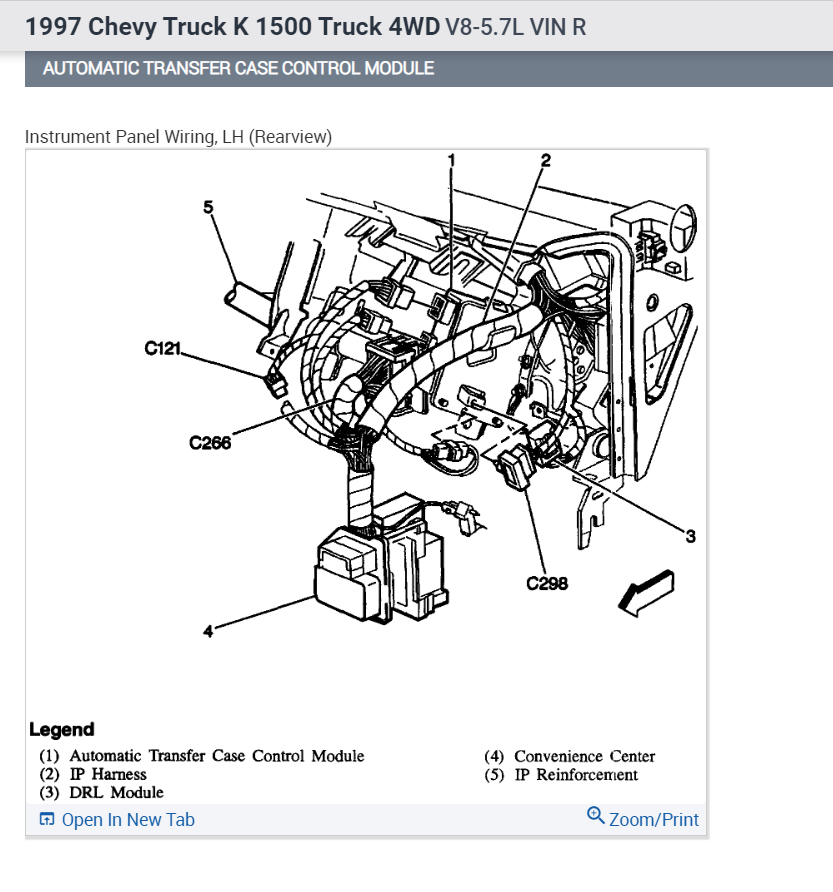 1997 Chevy Truck K 1500 Truck 4WD V8-5.7L VIN R

AUTOMATIC TRANSFER CASE CONTROL MODULE

Instrument Panel Wiring, LH (Rearview)

1
2
5
C121
C266
3
C298
4

Legend
(1) Automatic Transfer Case Control Module
(2) IP Harness
(3) DRL Module
(4) Convenience Center
(5) IP Reinforcement

Open In New Tab
Zoom/Print