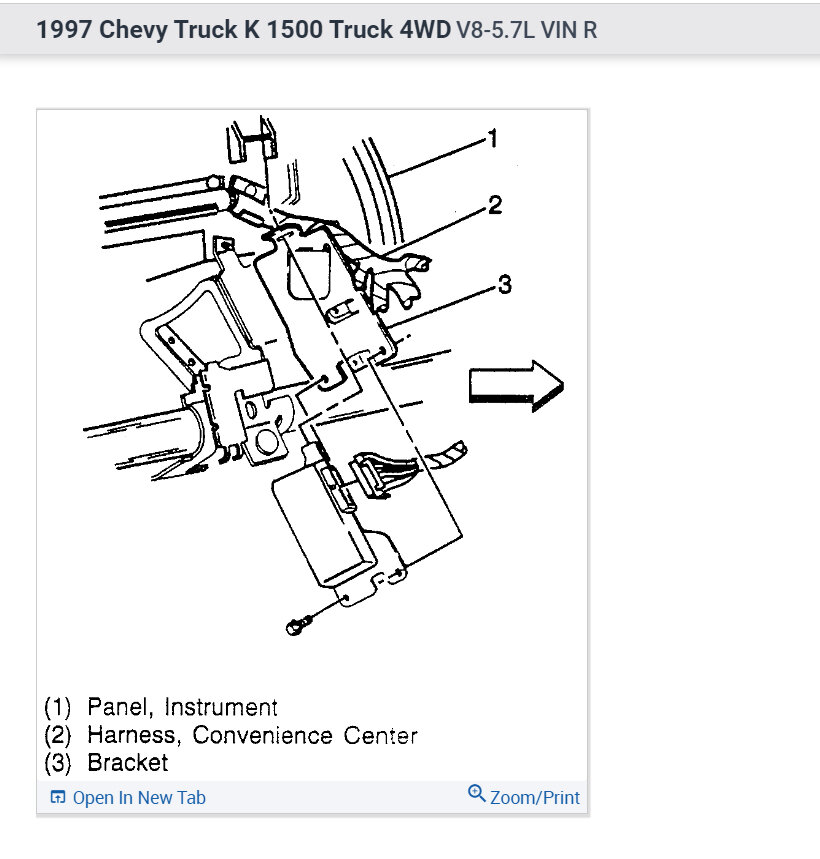 1997 Chevy Truck K 1500 Truck 4WD V8-5.7L VIN R

1
2
3

(1) Panel, Instrument
(2) Harness, Convenience Center
(3) Bracket

Open In New Tab
Zoom/Print