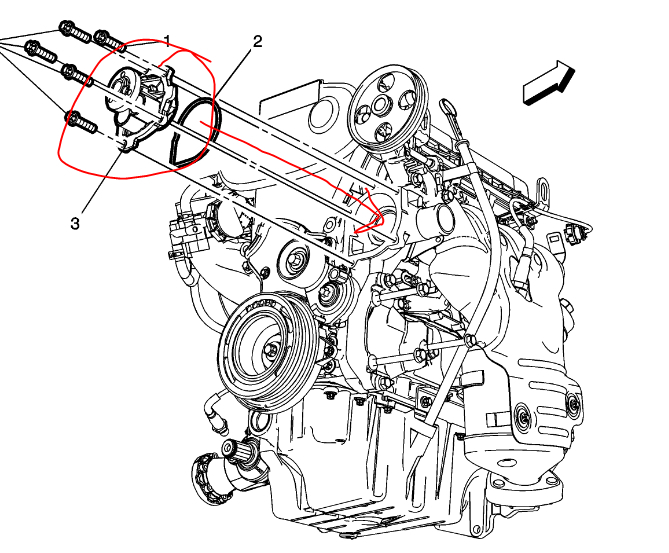 1
2
3