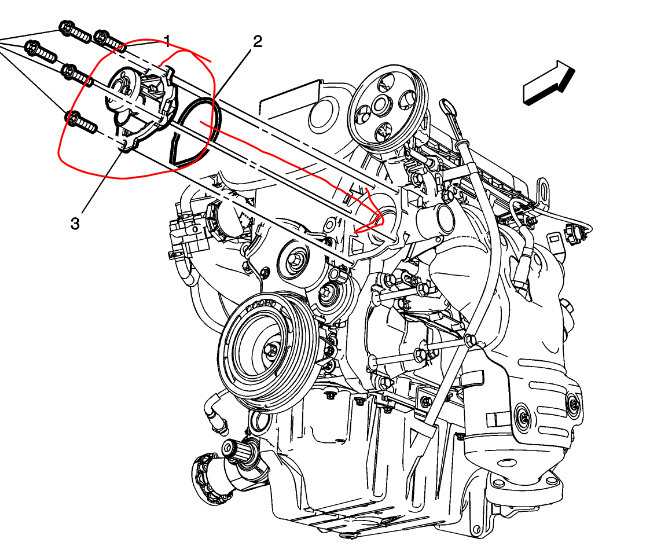 1
2
3