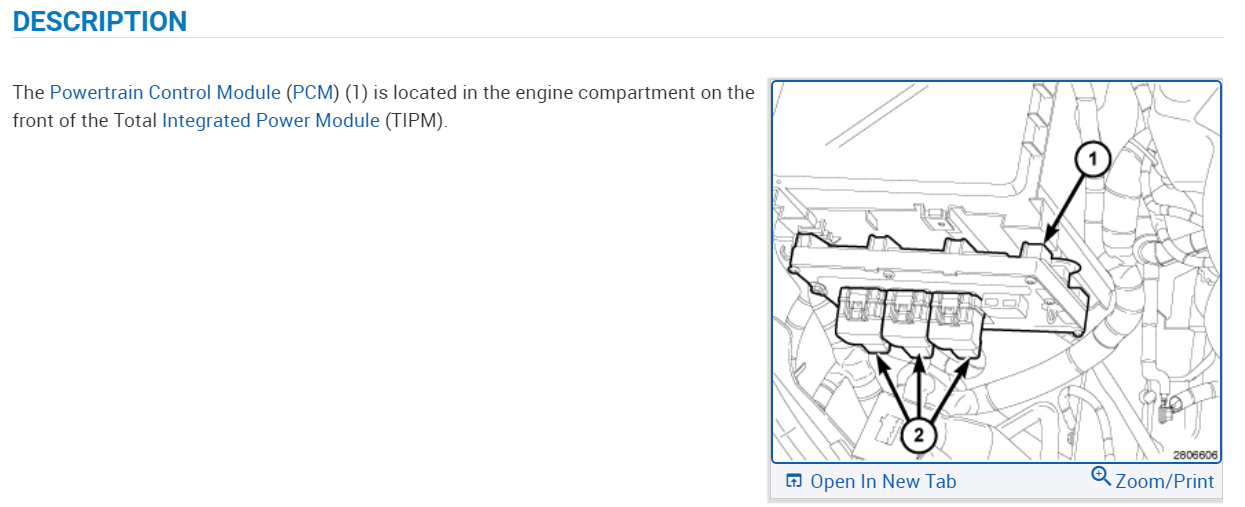 DESCRIPTION

The Powertrain Control Module (PCM) (1) is located in the engine compartment on the front of the Total Integrated Power Module (TIPM).

1

2

2806606

Open In New Tab

Zoom/Print