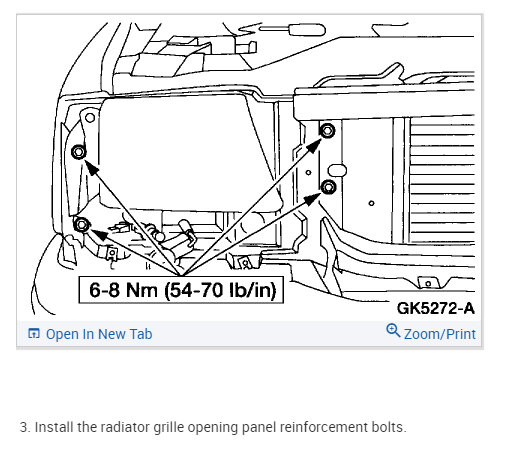 6-8 Nm (54-70 lb/in)

GK5272-A

Open In New Tab

Zoom/Print

3. Install the radiator grille opening panel reinforcement bolts.