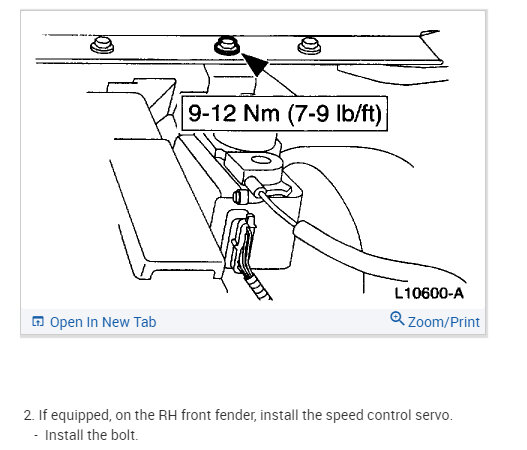 9-12 Nm (7-9 lb/ft)

L10600-A

Open In New Tab

Zoom/Print

2. If equipped, on the RH front fender, install the speed control servo.
- Install the bolt.