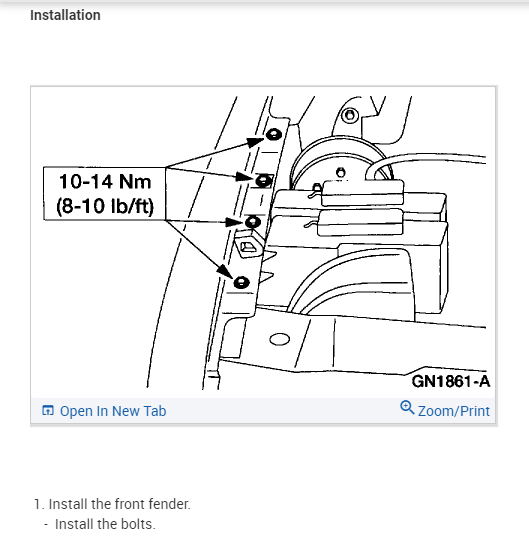 Installation

10-14 Nm
(8-10 lb/ft)

GN1861-A

Open In New Tab

Zoom/Print

1. Install the front fender.
- Install the bolts.