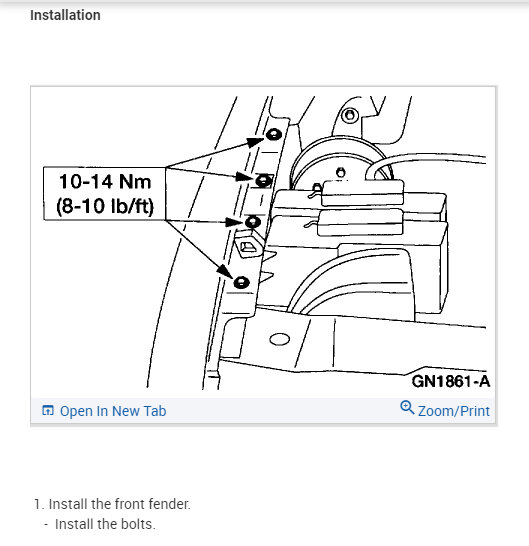 Installation

10-14 Nm
(8-10 lb/ft)

GN1861-A

Open In New Tab

Zoom/Print

1. Install the front fender.
- Install the bolts.