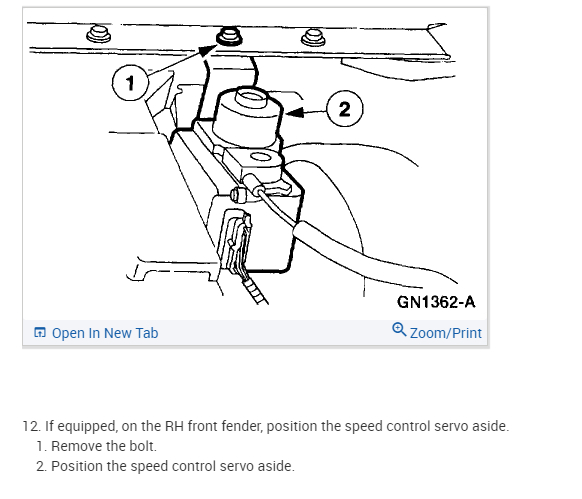 1
2
GN1362-A
Open In New Tab
Zoom/Print

12. If equipped, on the RH front fender, position the speed control servo aside.
1. Remove the bolt.
2. Position the speed control servo aside.