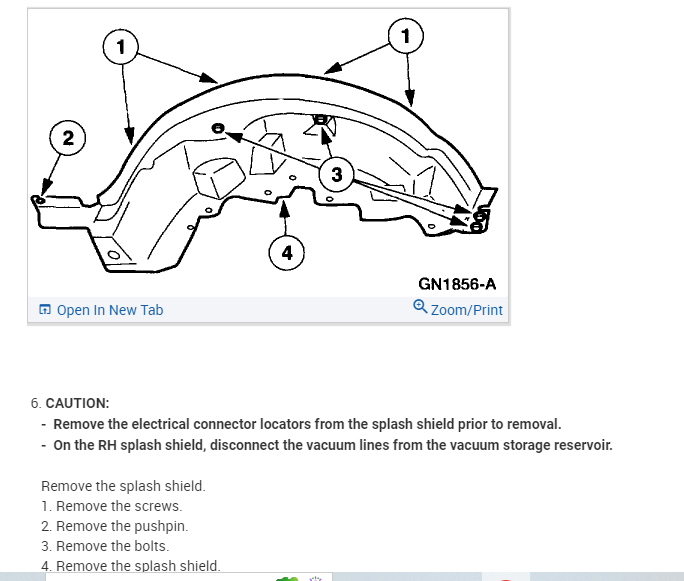 1
1
2
3
4
GN1856-A
Open In New Tab
Zoom/Print

6. CAUTION:
- Remove the electrical connector locators from the splash shield prior to removal.
- On the RH splash shield, disconnect the vacuum lines from the vacuum storage reservoir.

Remove the splash shield.
1. Remove the screws.
2. Remove the pushpin.
3. Remove the bolts.
4. Remove the splash shield.