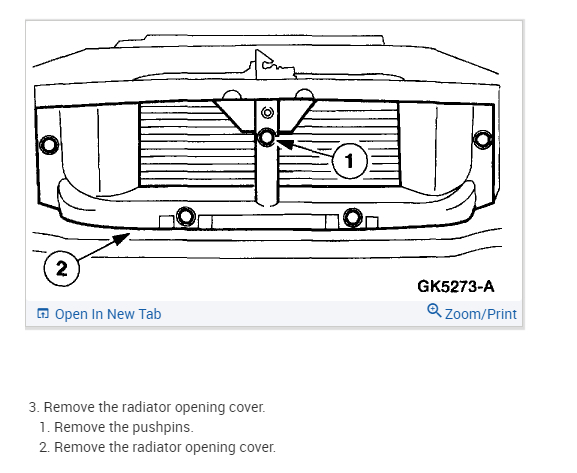 1

2

GK5273-A

Open In New Tab

Zoom/Print

3. Remove the radiator opening cover.

1. Remove the pushpins.

2. Remove the radiator opening cover.