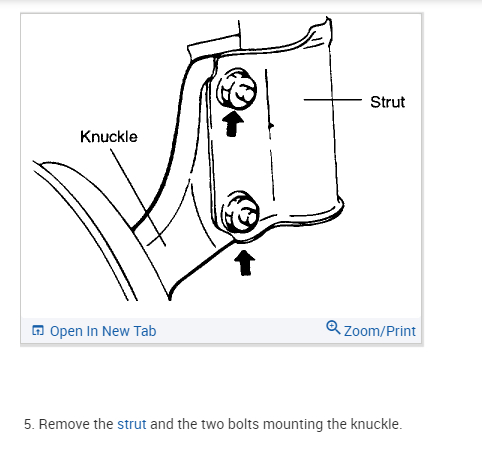 Strut

Knuckle

Open In New Tab

Zoom/Print

5. Remove the strut and the two bolts mounting the knuckle.