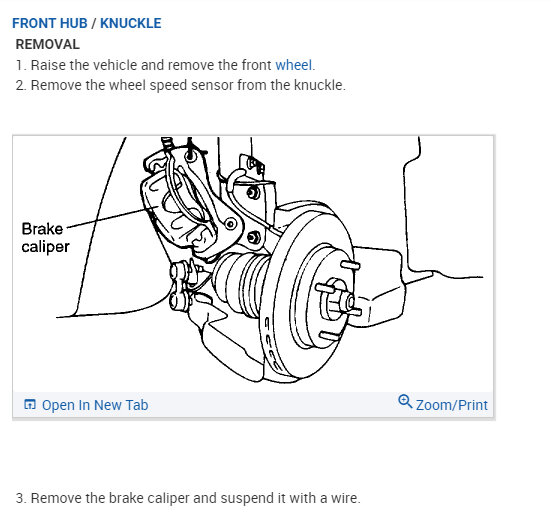 FRONT HUB / KNUCKLE
REMOVAL
1. Raise the vehicle and remove the front wheel.
2. Remove the wheel speed sensor from the knuckle.

Brake caliper

Open In New Tab
Zoom/Print

3. Remove the brake caliper and suspend it with a wire.