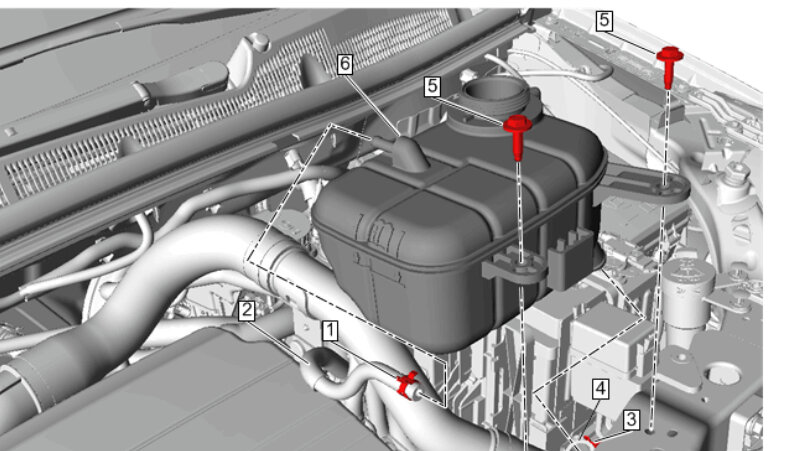 5
6
5
2
1
4
3