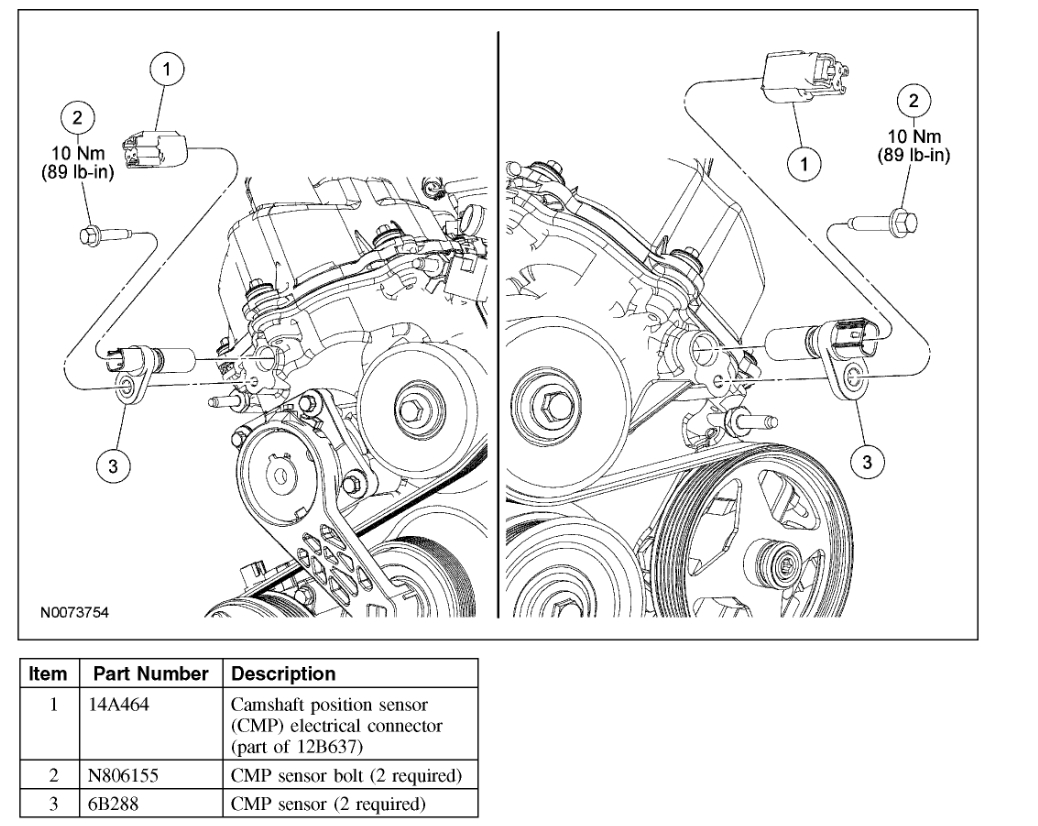 1

2
10 Nm
(89 lb-in)

3

1

2
10 Nm
(89 lb-in)

3

N0073754

| Item | Part Number | Description |
|---|---|---|
| 1 | 14A464 | Camshaft position sensor (CMP) electrical connector (part of 12B637) |
| 2 | N806155 | CMP sensor bolt (2 required) |
| 3 | 6B288 | CMP sensor (2 required) |