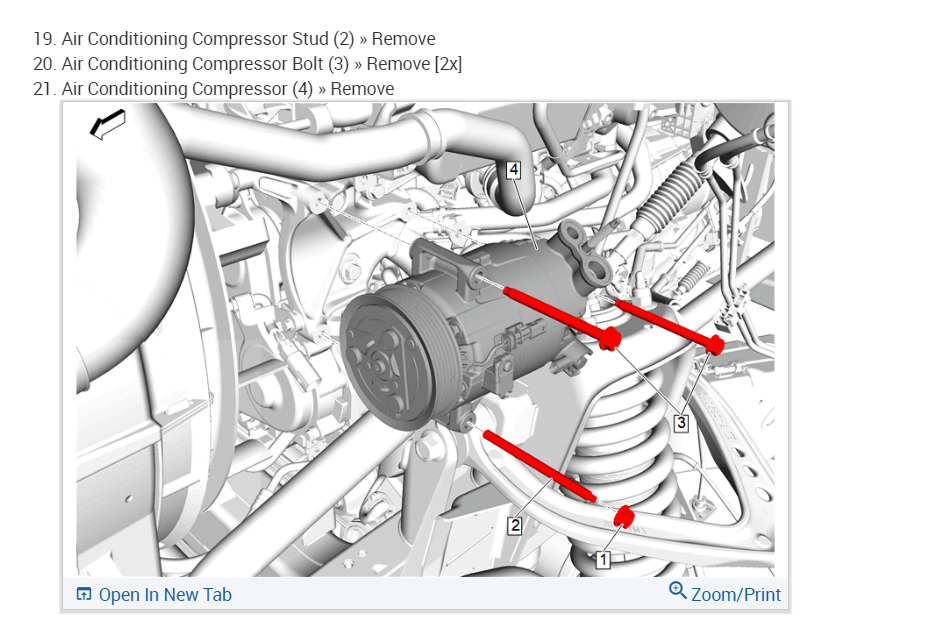 19. Air Conditioning Compressor Stud (2) » Remove
20. Air Conditioning Compressor Bolt (3) » Remove [2x]
21. Air Conditioning Compressor (4) » Remove

4
3
2
1

Open In New Tab
Zoom/Print