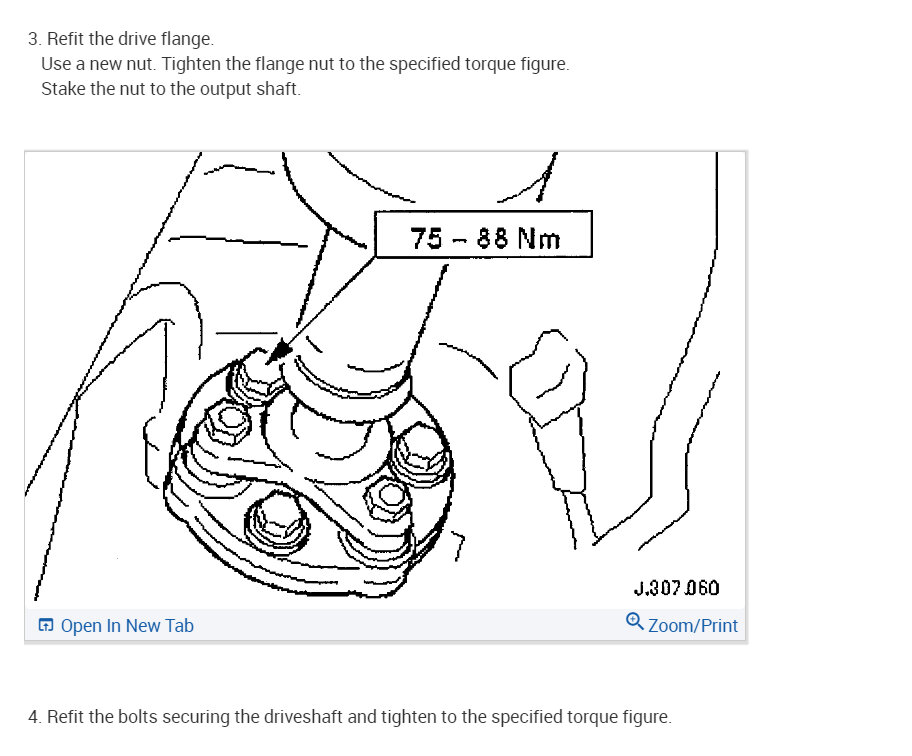 3. Refit the drive flange.
Use a new nut. Tighten the flange nut to the specified torque figure.
Stake the nut to the output shaft.

75 – 88 Nm

J.307.060

Open In New Tab

Zoom/Print

4. Refit the bolts securing the driveshaft and tighten to the specified torque figure.