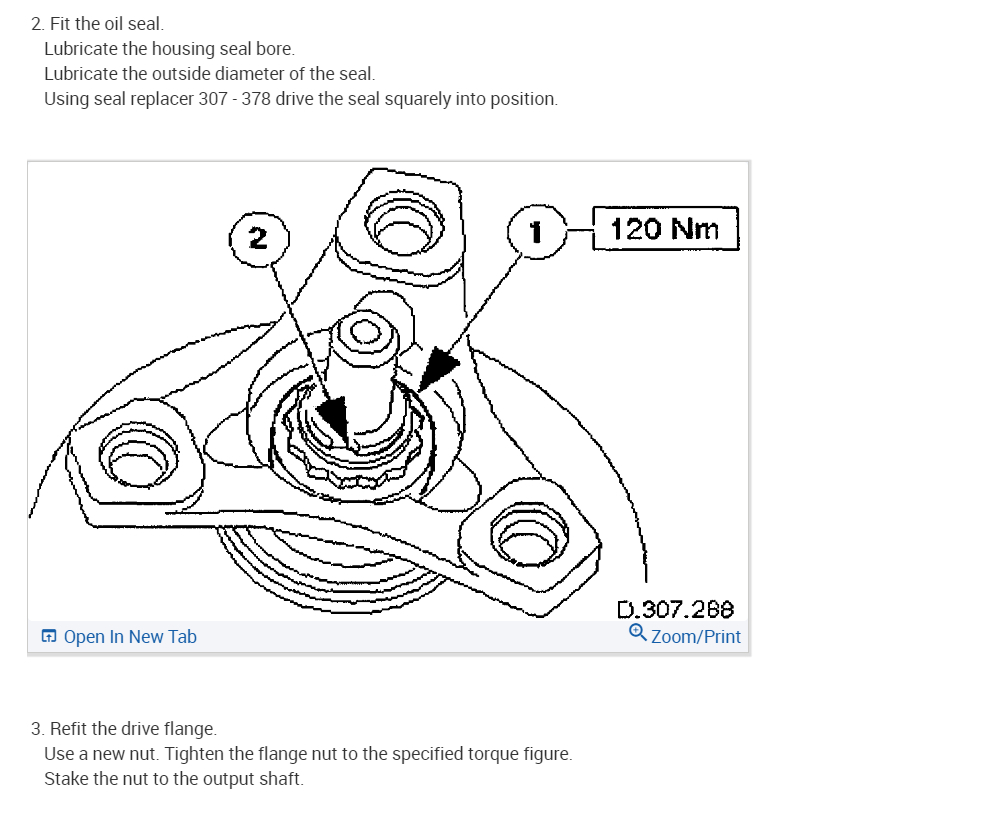 2. Fit the oil seal.
Lubricate the housing seal bore.
Lubricate the outside diameter of the seal.
Using seal replacer 307 - 378 drive the seal squarely into position.

2
1
120 Nm
D.307.288
Open In New Tab
Zoom/Print

3. Refit the drive flange.
Use a new nut. Tighten the flange nut to the specified torque figure.
Stake the nut to the output shaft.