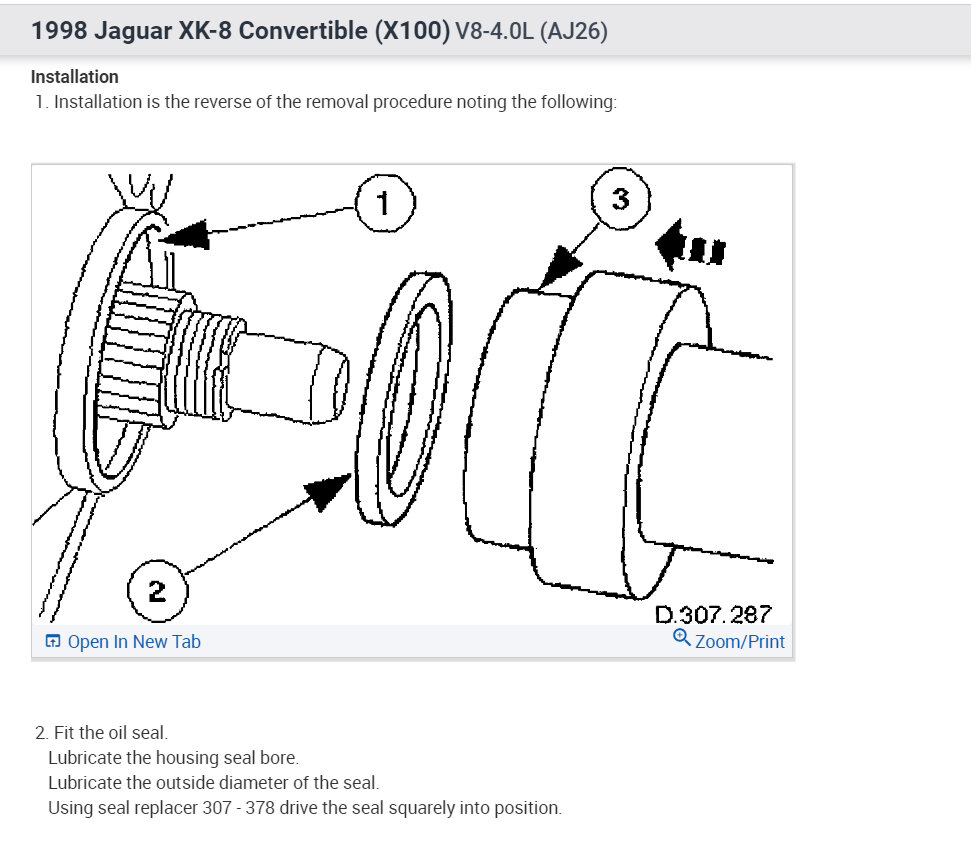 1998 Jaguar XK-8 Convertible (X100) V8-4.0L (AJ26)

Installation

1. Installation is the reverse of the removal procedure noting the following:

1

3

2

D.307.287

Open In New Tab

Zoom/Print

2. Fit the oil seal.
Lubricate the housing seal bore.
Lubricate the outside diameter of the seal.
Using seal replacer 307 - 378 drive the seal squarely into position.