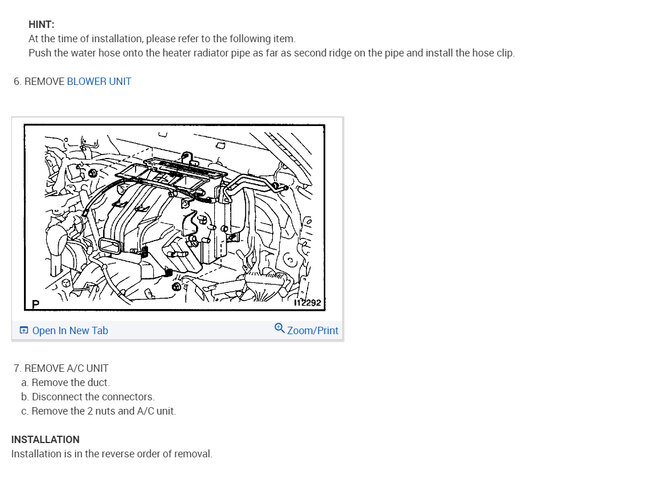 HINT:
At the time of installation, please refer to the following item.
Push the water hose onto the heater radiator pipe as far as second ridge on the pipe and install the hose clip.

6. REMOVE BLOWER UNIT

P

I12292

Open In New Tab

Zoom/Print

7. REMOVE A/C UNIT
a. Remove the duct.
b. Disconnect the connectors.
c. Remove the 2 nuts and A/C unit.

INSTALLATION
Installation is in the reverse order of removal.