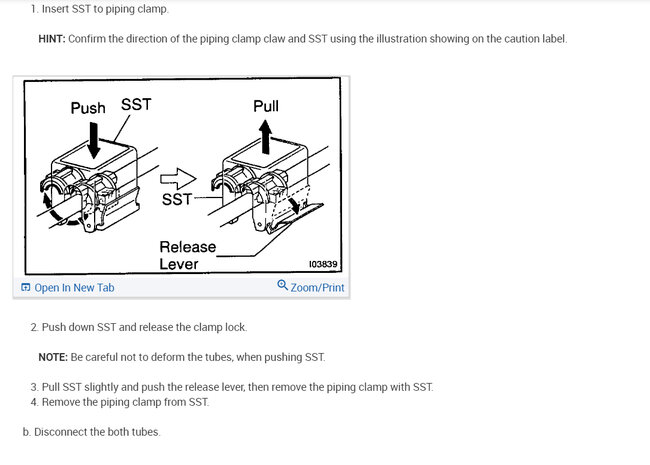 1. Insert SST to piping clamp.

HINT: Confirm the direction of the piping clamp claw and SST using the illustration showing on the caution label.

Push SST

Pull

SST

Release Lever

I03839

Open In New Tab

Zoom/Print

2. Push down SST and release the clamp lock.

NOTE: Be careful not to deform the tubes, when pushing SST.

3. Pull SST slightly and push the release lever, then remove the piping clamp with SST.
4. Remove the piping clamp from SST.

b. Disconnect the both tubes.