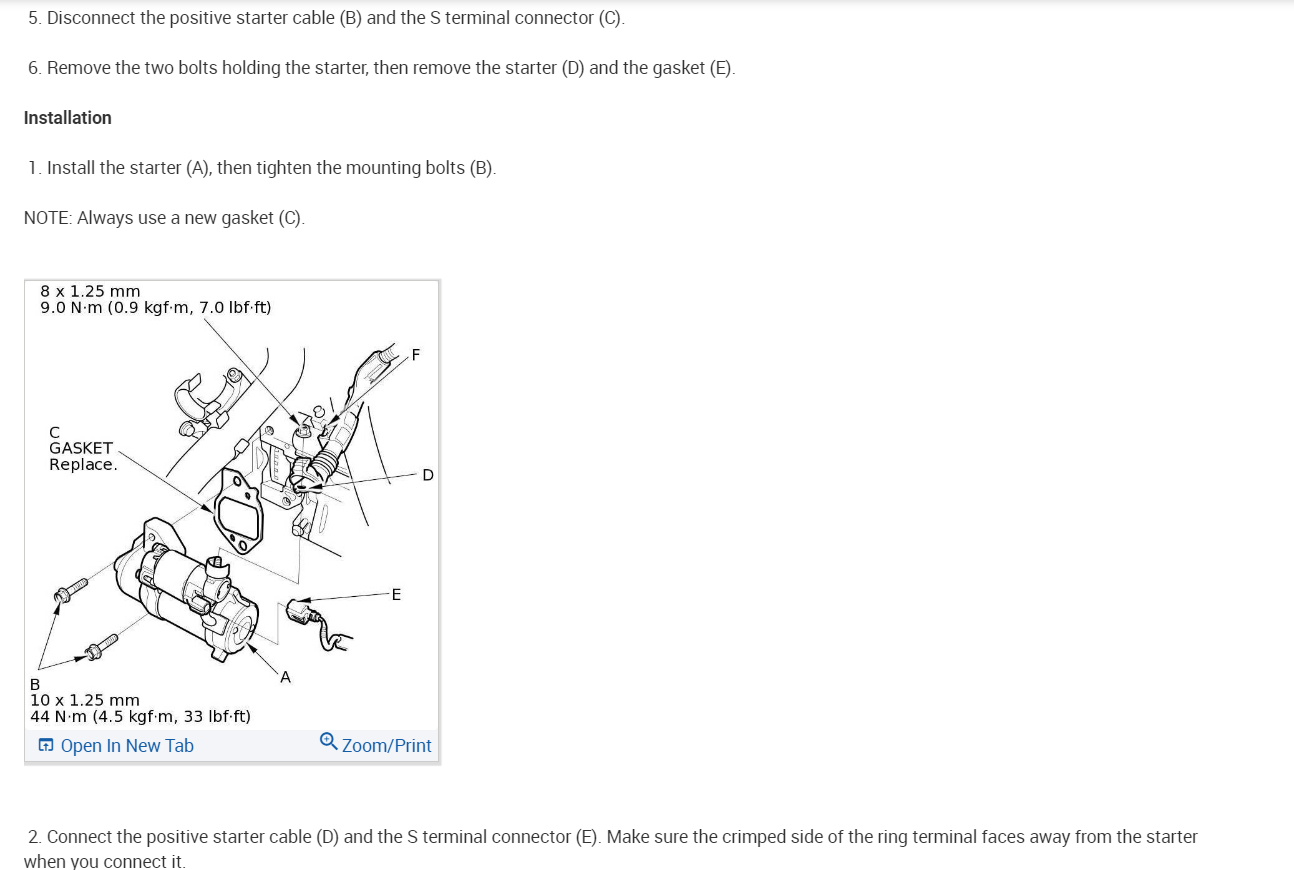 5. Disconnect the positive starter cable (B) and the S terminal connector (C).

6. Remove the two bolts holding the starter, then remove the starter (D) and the gasket (E).

Installation

1. Install the starter (A), then tighten the mounting bolts (B).

NOTE: Always use a new gasket (C).

8 x 1.25 mm
9.0 N·m (0.9 kgf·m, 7.0 lbf·ft)

F

C
GASKET
Replace.

D

E

A

B
10 x 1.25 mm
44 N·m (4.5 kgf·m, 33 lbf·ft)

Open In New Tab

Zoom/Print

2. Connect the positive starter cable (D) and the S terminal connector (E). Make sure the crimped side of the ring terminal faces away from the starter when you connect it.