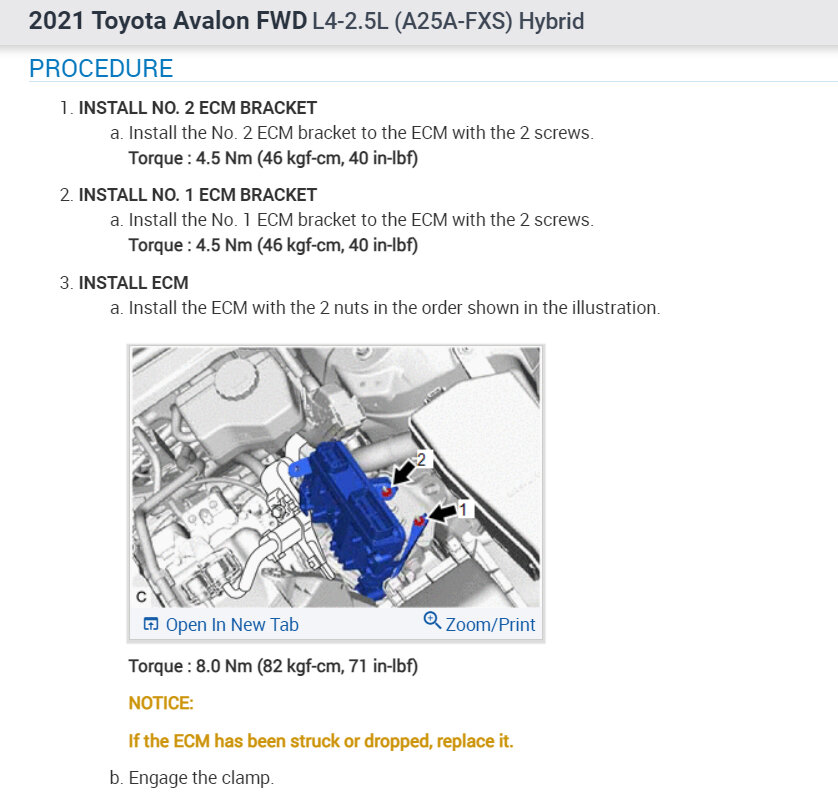 2021 Toyota Avalon FWD L4-2.5L (A25A-FXS) Hybrid

PROCEDURE

1. INSTALL NO. 2 ECM BRACKET

a. Install the No. 2 ECM bracket to the ECM with the 2 screws.

Torque : 4.5 Nm (46 kgf-cm, 40 in-lbf)

2. INSTALL NO. 1 ECM BRACKET

a. Install the No. 1 ECM bracket to the ECM with the 2 screws.

Torque : 4.5 Nm (46 kgf-cm, 40 in-lbf)

3. INSTALL ECM

a. Install the ECM with the 2 nuts in the order shown in the illustration.

2
1
C

Open In New Tab Zoom/Print

Torque : 8.0 Nm (82 kgf-cm, 71 in-lbf)

NOTICE:

If the ECM has been struck or dropped, replace it.

b. Engage the clamp.