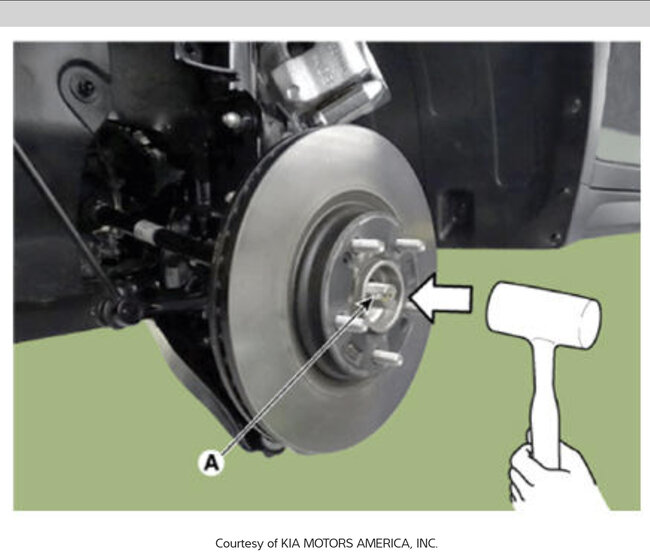 A

Courtesy of KIA MOTORS AMERICA, INC.