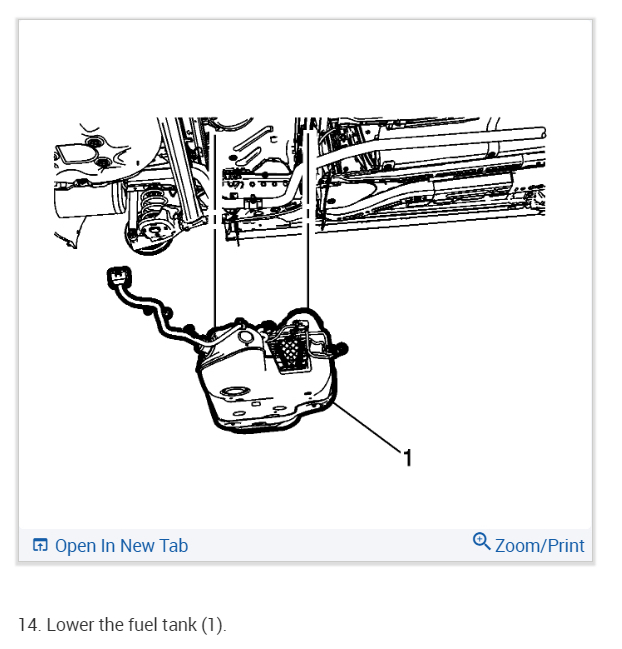 1

Open In New Tab

Zoom/Print

14. Lower the fuel tank (1).