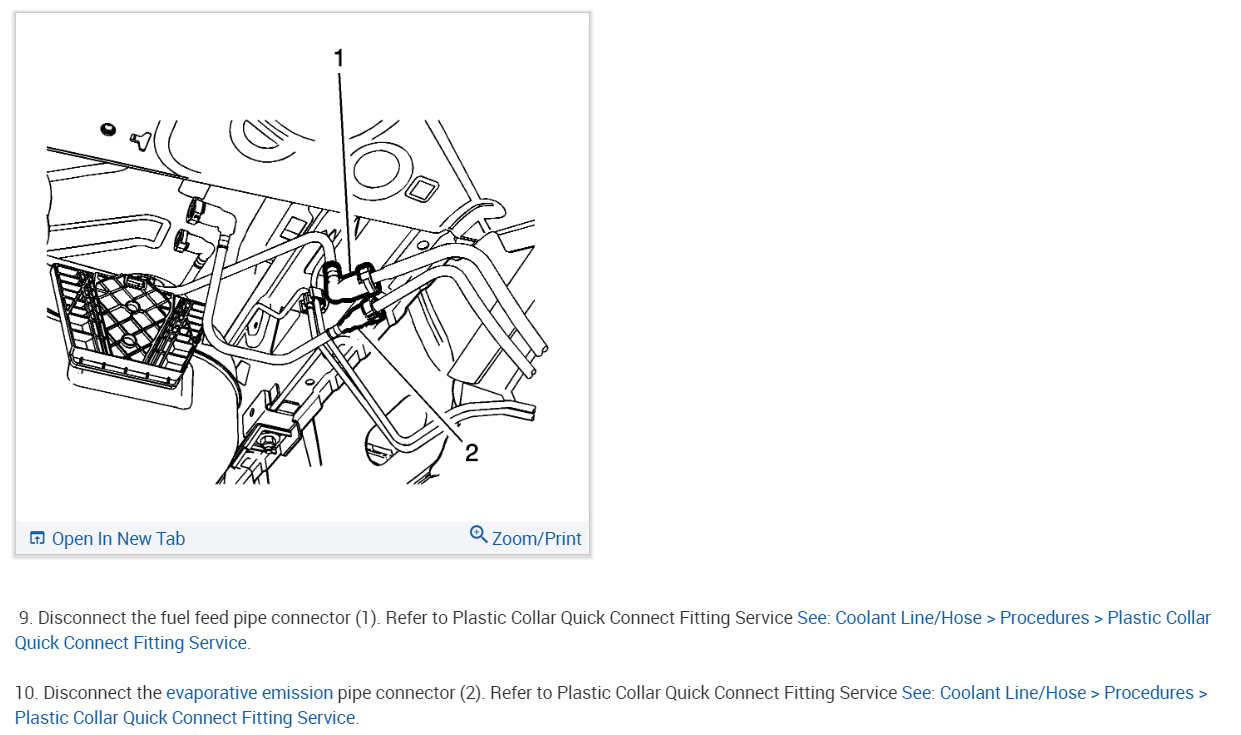 1

2

Open In New Tab

Zoom/Print

9. Disconnect the fuel feed pipe connector (1). Refer to Plastic Collar Quick Connect Fitting Service See: Coolant Line/Hose > Procedures > Plastic Collar Quick Connect Fitting Service.

10. Disconnect the evaporative emission pipe connector (2). Refer to Plastic Collar Quick Connect Fitting Service See: Coolant Line/Hose > Procedures > Plastic Collar Quick Connect Fitting Service.