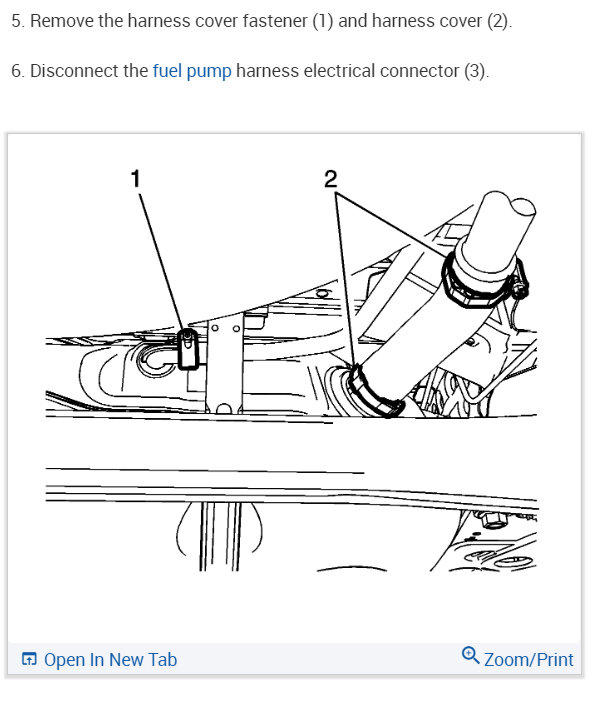 5. Remove the harness cover fastener (1) and harness cover (2).

6. Disconnect the fuel pump harness electrical connector (3).

1

2

Open In New Tab

Zoom/Print